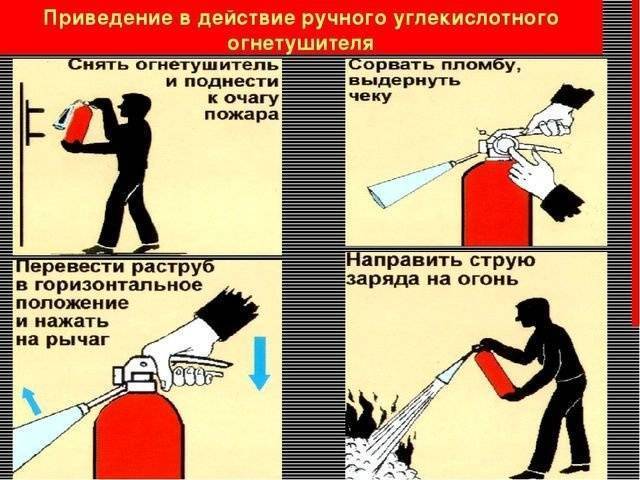 Приведение в действие ручного углекислотного огнетушителя

Снять огнетушитель и поднести к очагу пожара

Сорвать пломбу, выдернуть чеку

Перевести раструб в горизонтальное положение и нажать на рычаг

Направить струю заряда на огонь